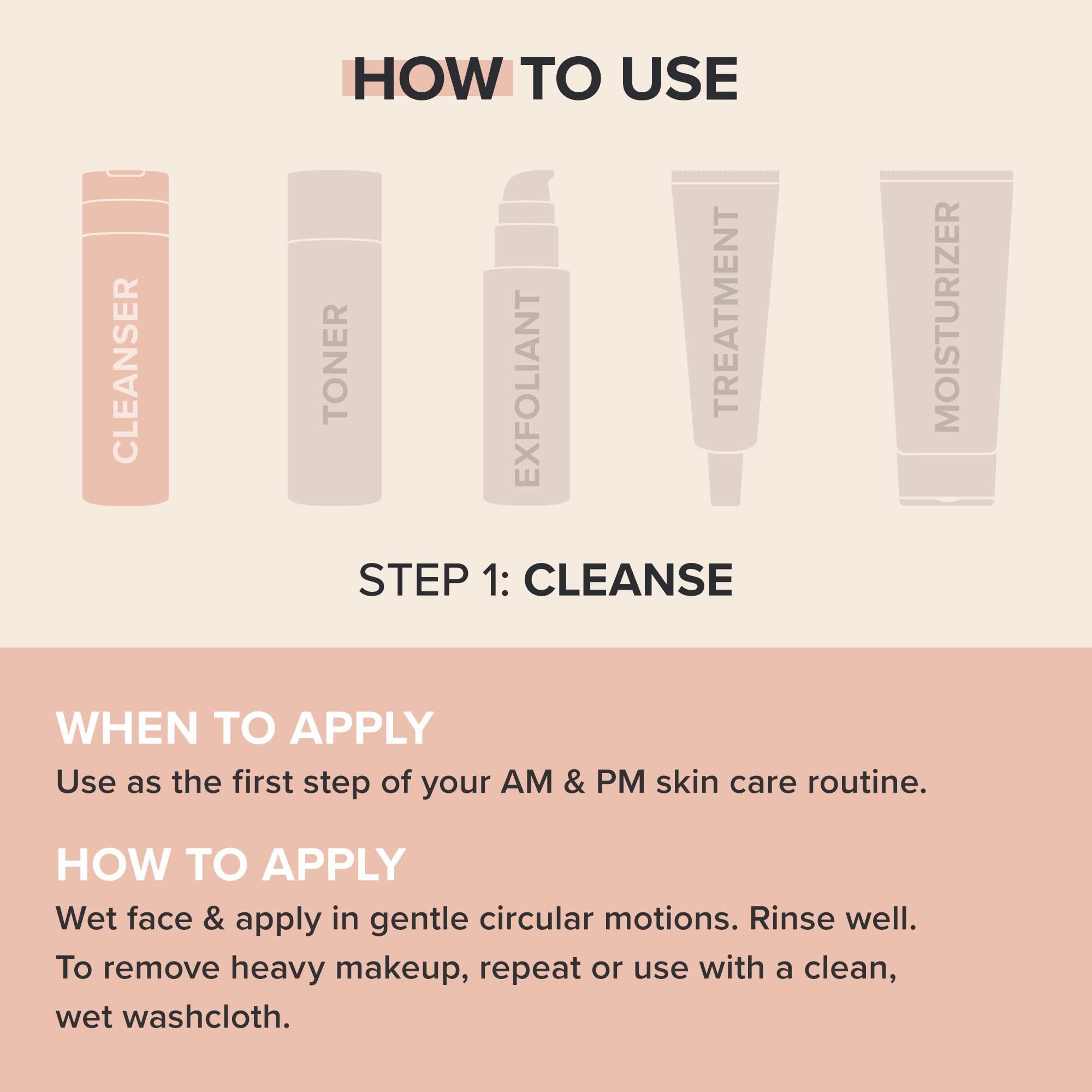 HOW TO USE

CLEANSER

TONER

EXFOLIANT

TREATMENT

MOISTURIZER

STEP 1: CLEANSE

WHEN TO APPLY

Use as the first step of your AM & PM skin care routine.

HOW TO APPLY

Wet face & apply in gentle circular motions. Rinse well. To remove heavy makeup, repeat or use with a clean, wet washcloth.