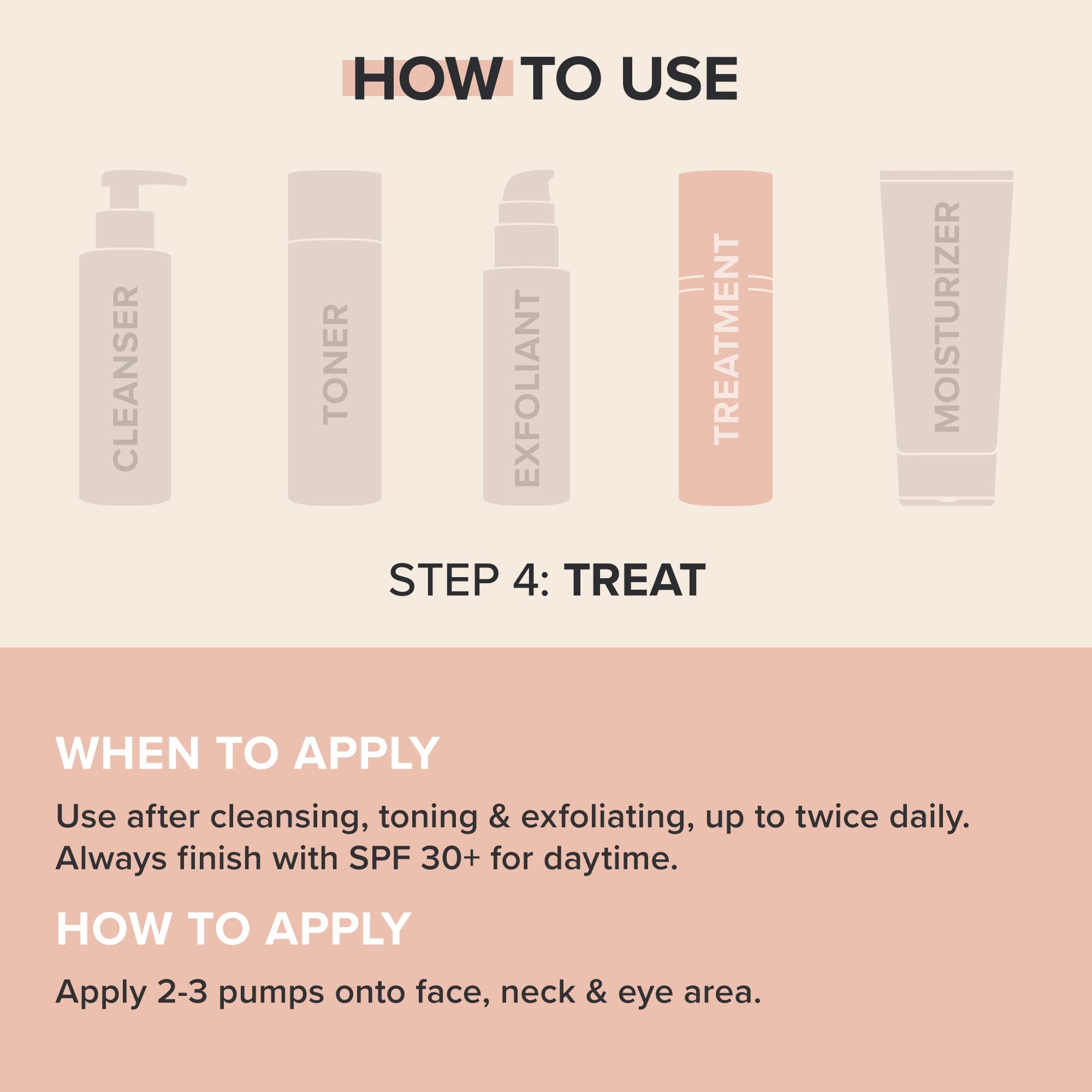 HOW TO USE

CLEANSER

TONER

EXFOLIANT

TREATMENT

MOISTURIZER

STEP 4: TREAT

WHEN TO APPLY

Use after cleansing, toning & exfoliating, up to twice daily. Always finish with SPF 30+ for daytime.

HOW TO APPLY

Apply 2-3 pumps onto face, neck & eye area.