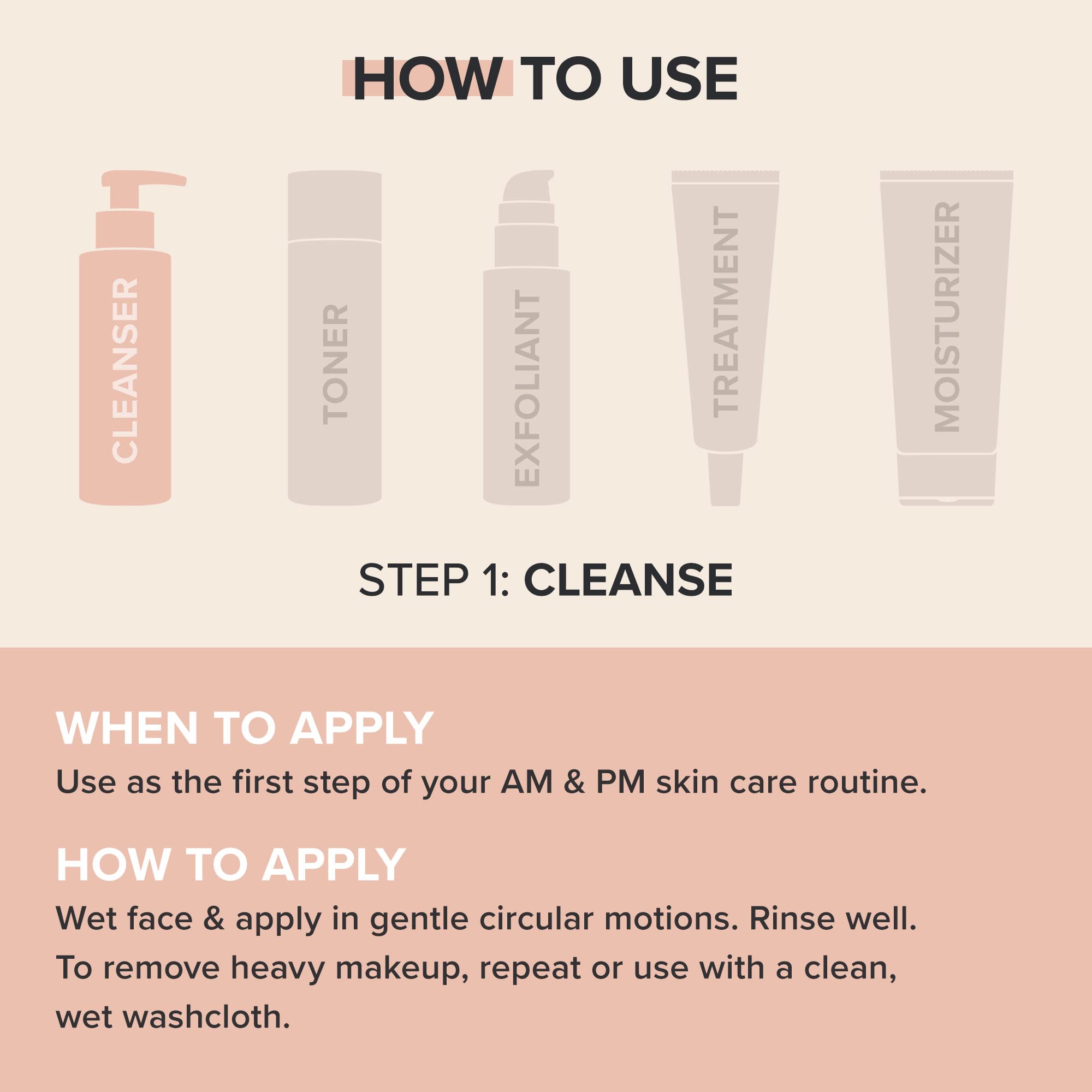 HOW TO USE

CLEANSER

TONER

EXFOLIANT

TREATMENT

MOISTURIZER

STEP 1: CLEANSE

WHEN TO APPLY

Use as the first step of your AM & PM skin care routine.

HOW TO APPLY

Wet face & apply in gentle circular motions. Rinse well. To remove heavy makeup, repeat or use with a clean, wet washcloth.