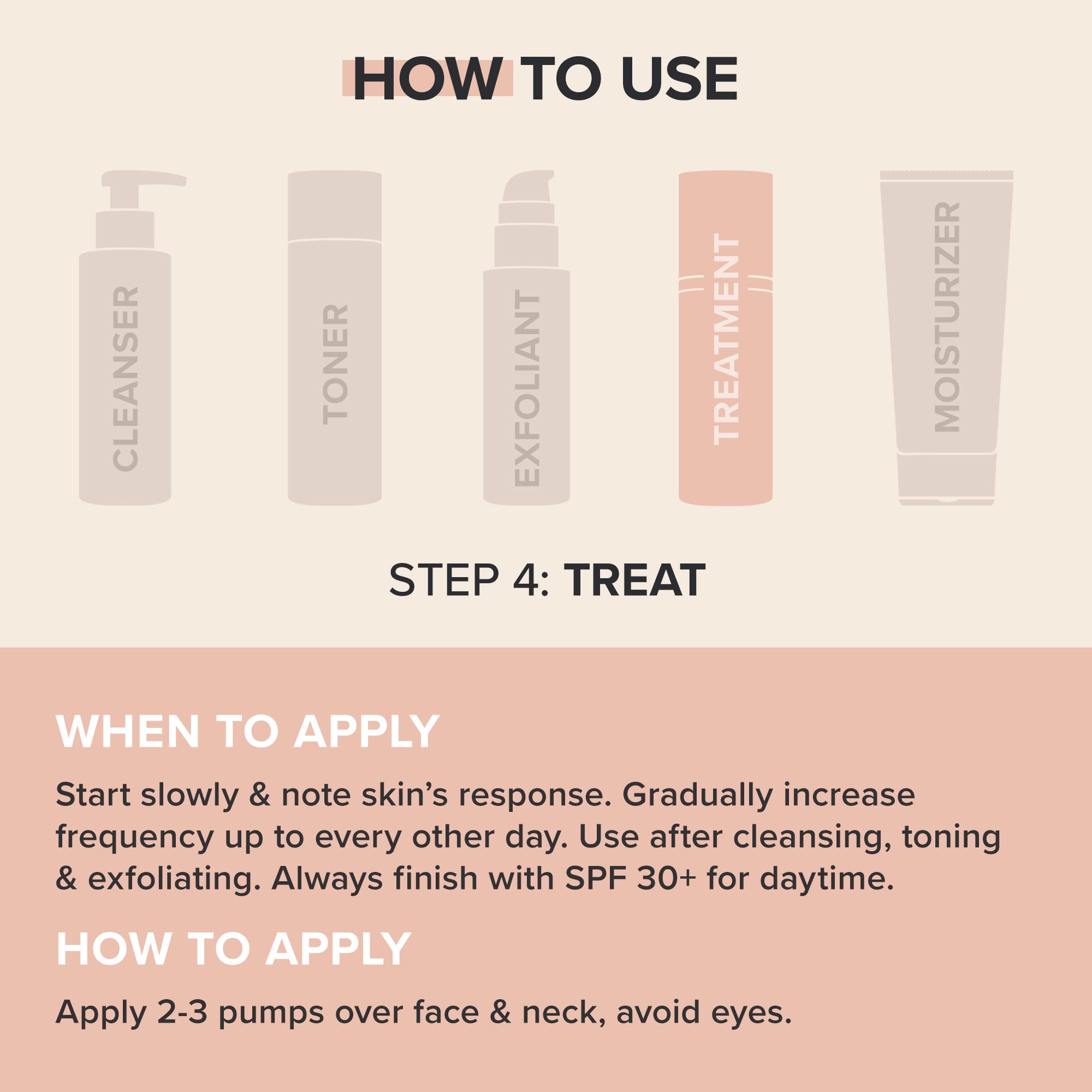 HOW TO USE

CLEANSER

TONER

EXFOLIANT

TREATMENT

MOISTURIZER

STEP 4: TREAT

WHEN TO APPLY

Start slowly & note skin's response. Gradually increase frequency up to every other day. Use after cleansing, toning & exfoliating. Always finish with SPF 30+ for daytime.

HOW TO APPLY

Apply 2-3 pumps over face & neck, avoid eyes.