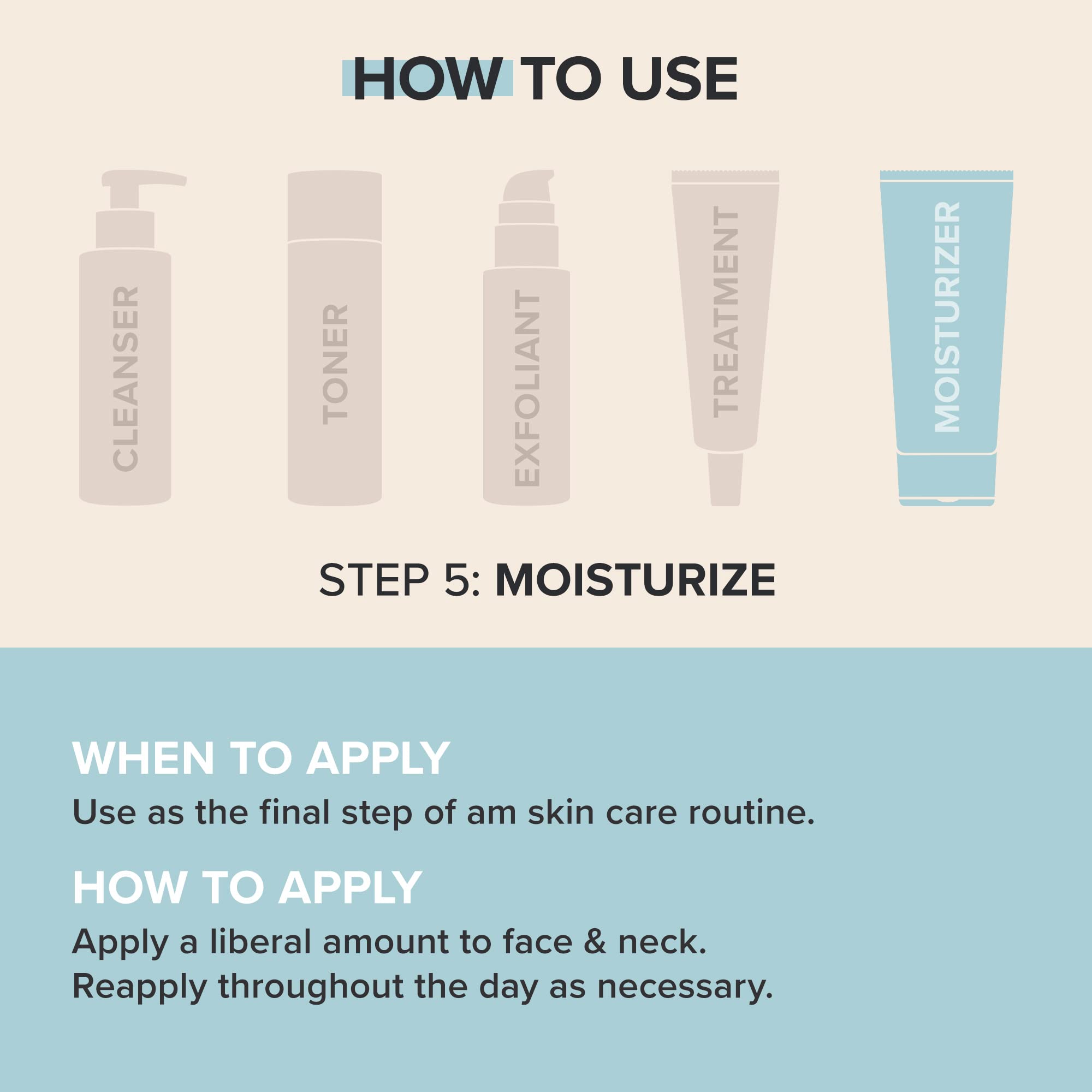 HOW TO USE

CLEANSER

TONER

EXFOLIANT

TREATMENT

MOISTURIZER

STEP 5: MOISTURIZE

WHEN TO APPLY
Use as the final step of am skin care routine.

HOW TO APPLY
Apply a liberal amount to face & neck. Reapply throughout the day as necessary.