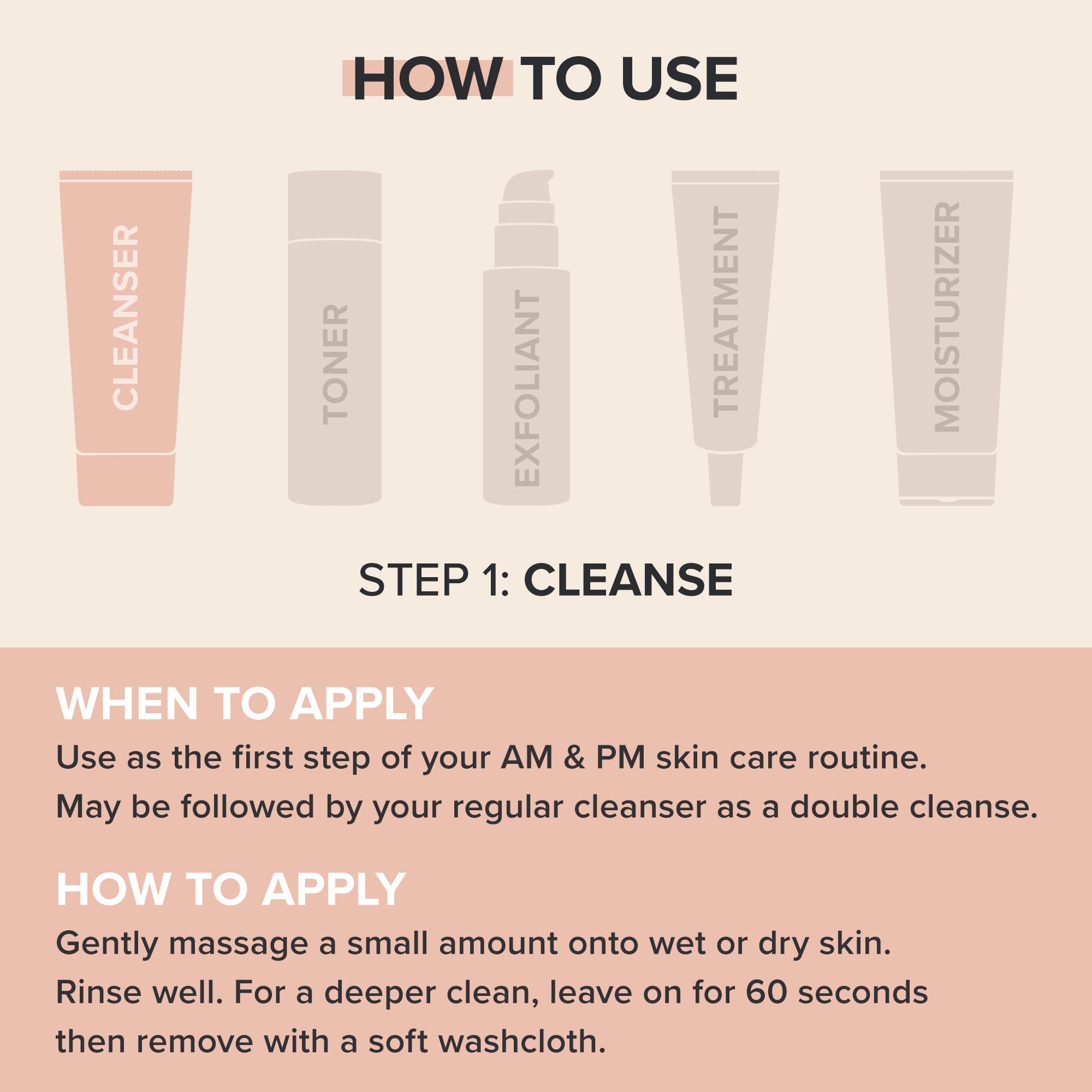 HOW TO USE

CLEANSER

TONER

EXFOLIANT

TREATMENT

MOISTURIZER

STEP 1: CLEANSE

WHEN TO APPLY

Use as the first step of your AM & PM skin care routine. May be followed by your regular cleanser as a double cleanse.

HOW TO APPLY

Gently massage a small amount onto wet or dry skin. Rinse well. For a deeper clean, leave on for 60 seconds then remove with a soft washcloth.