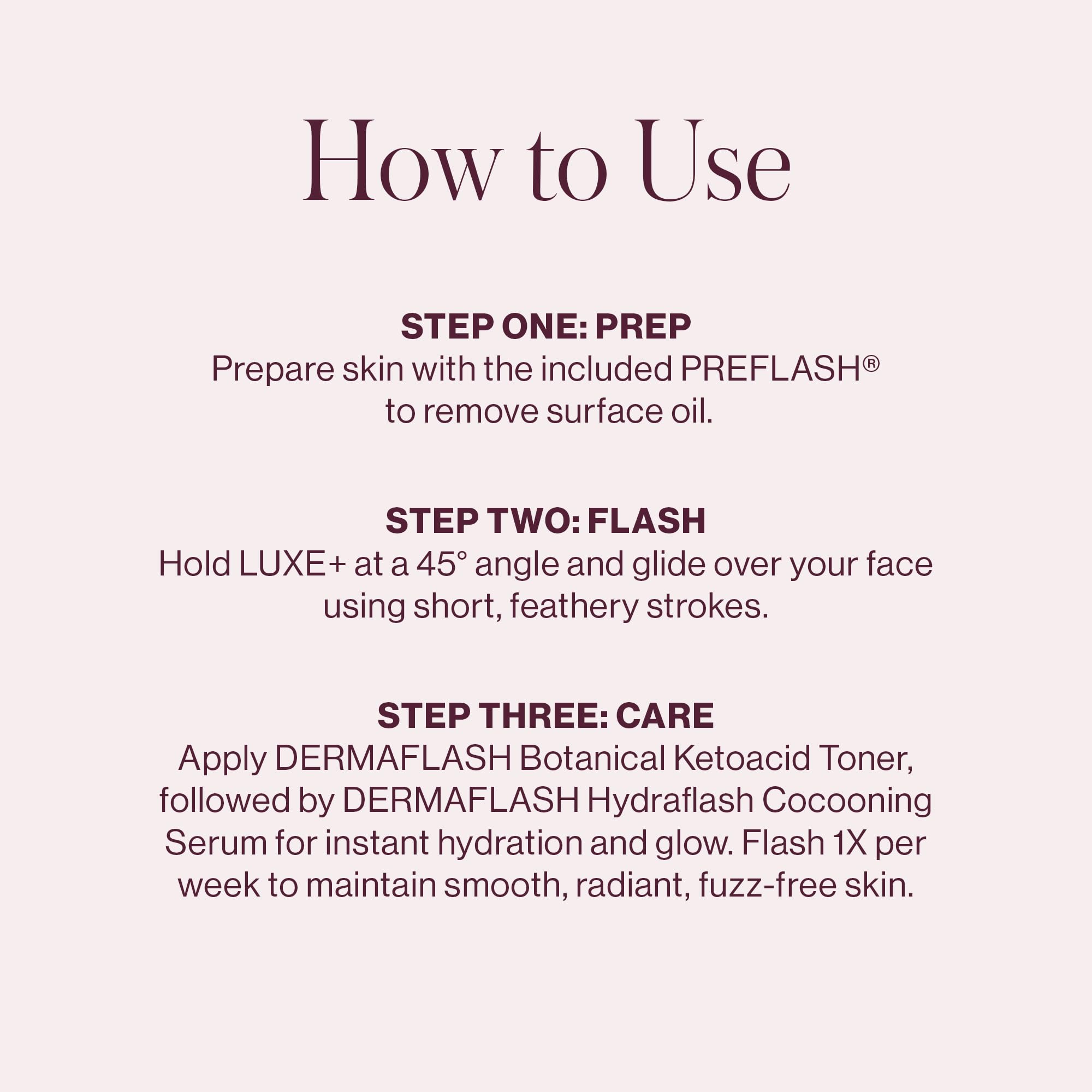 How to Use

STEP ONE: PREP
Prepare skin with the included PREFLASH® to remove surface oil.

STEP TWO: FLASH
Hold LUXE+ at a 45° angle and glide over your face using short, feathery strokes.

STEP THREE: CARE
Apply DERMAFLASH Botanical Ketoacid Toner, followed by DERMAFLASH Hydraflash Cocooning Serum for instant hydration and glow. Flash 1X per week to maintain smooth, radiant, fuzz-free skin.