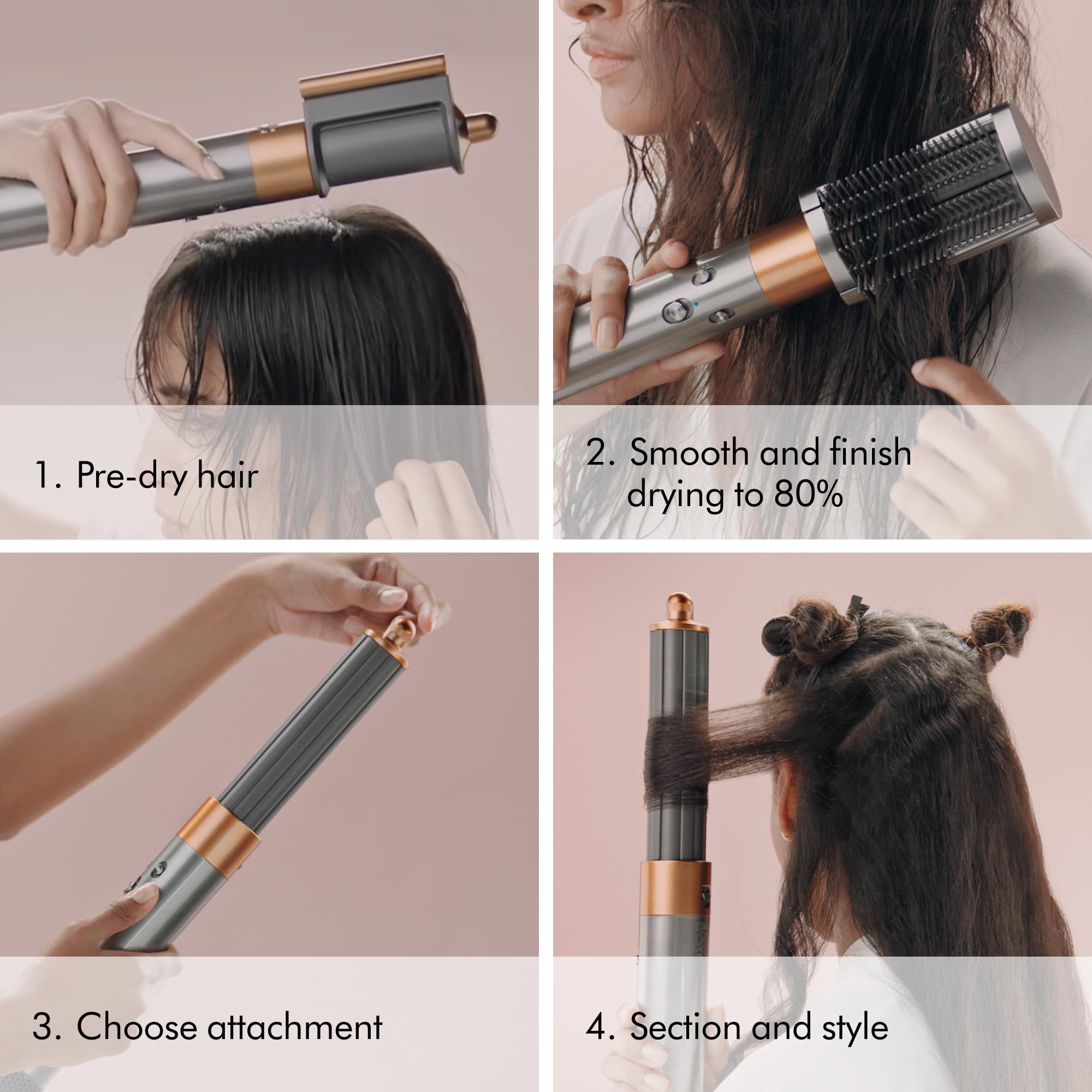 1. Pre-dry hair

2. Smooth and finish drying to 80%

3. Choose attachment

4. Section and style