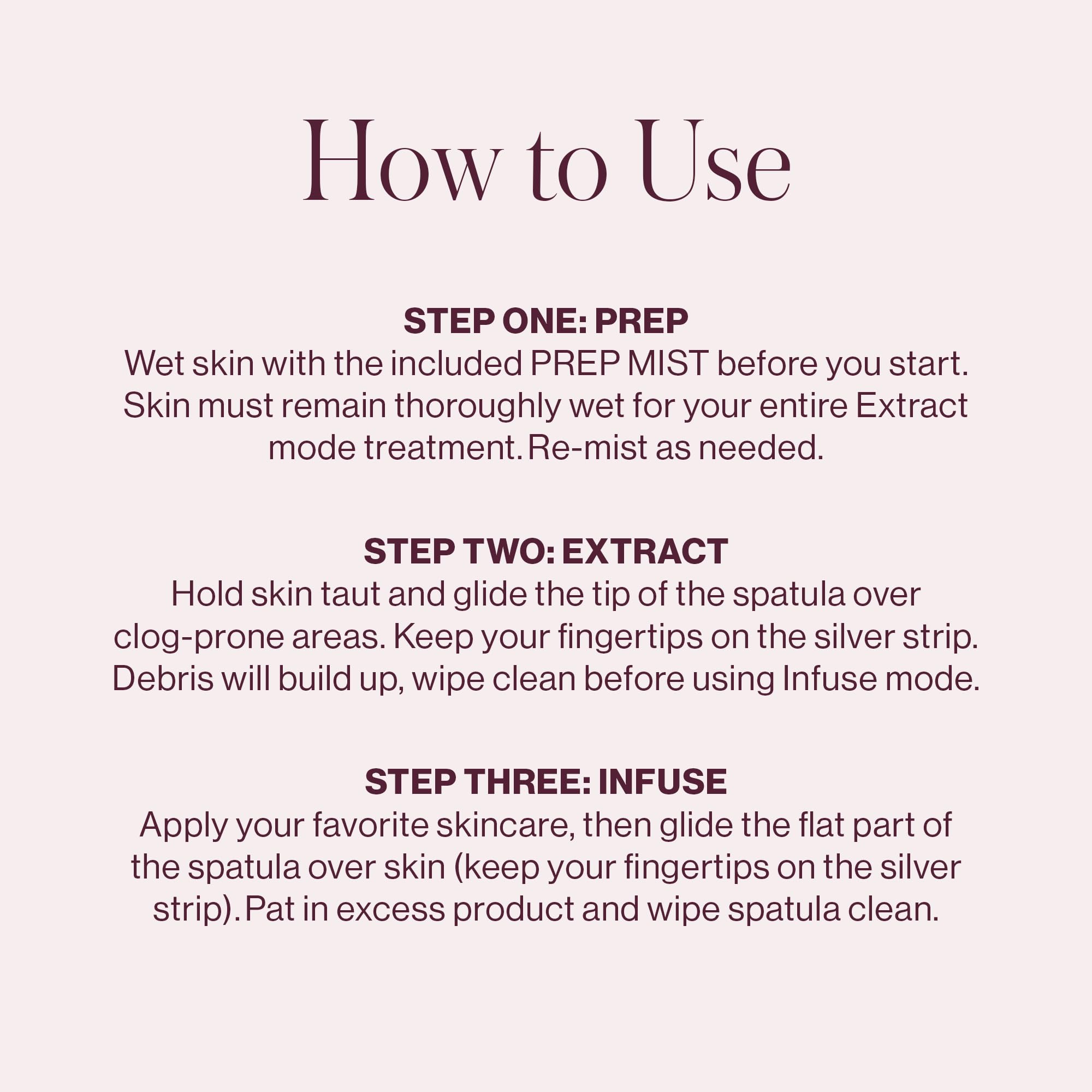 How to Use

STEP ONE: PREP
Wet skin with the included PREP MIST before you start. Skin must remain thoroughly wet for your entire Extract mode treatment. Re-mist as needed.

STEP TWO: EXTRACT
Hold skin taut and glide the tip of the spatula over clog-prone areas. Keep your fingertips on the silver strip. Debris will build up, wipe clean before using Infuse mode.

STEP THREE: INFUSE
Apply your favorite skincare, then glide the flat part of the spatula over skin (keep your fingertips on the silver strip). Pat in excess product and wipe spatula clean.