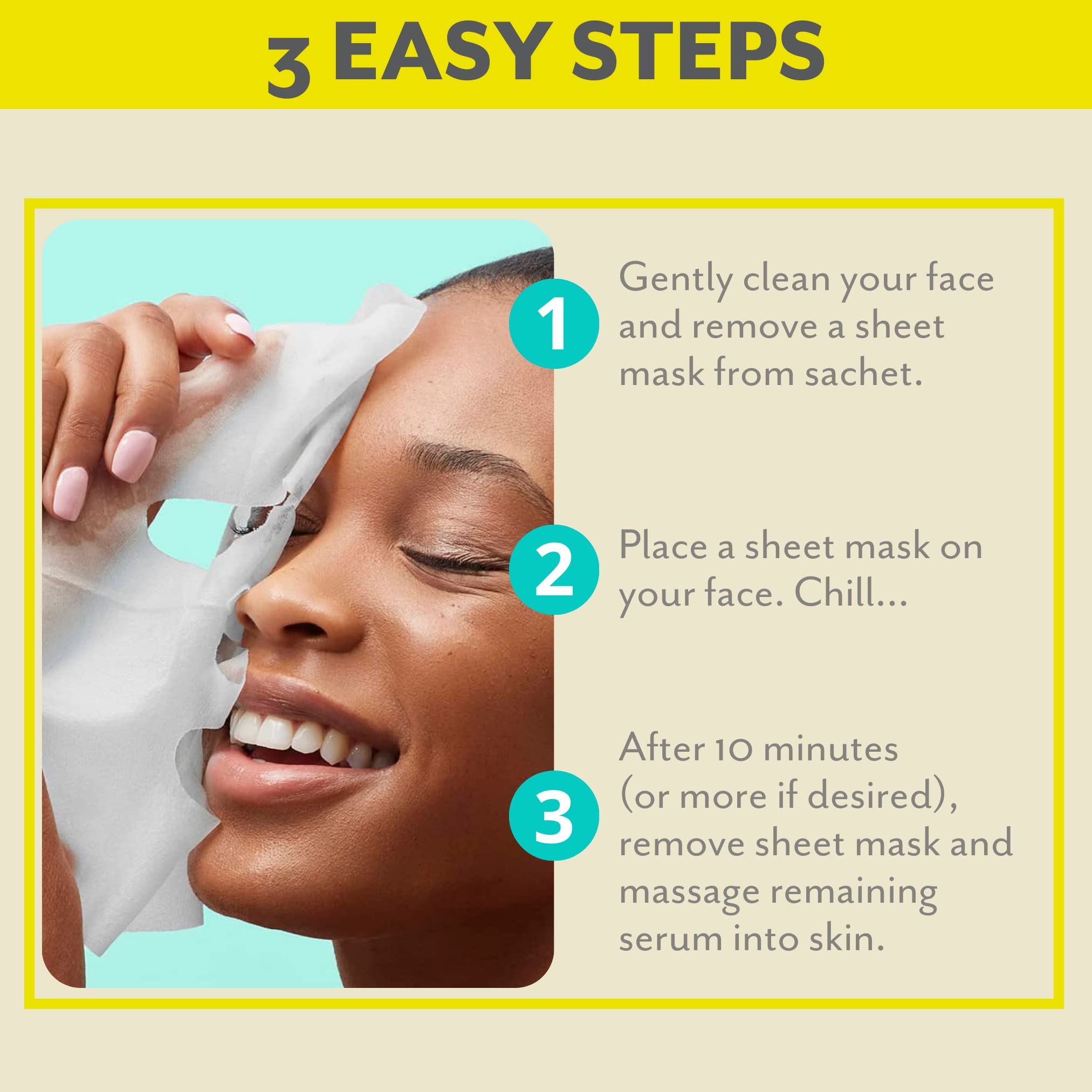 3 EASY STEPS

1 Gently clean your face and remove a sheet mask from sachet.

2 Place a sheet mask on your face. Chill...

3 After 10 minutes (or more if desired), remove sheet mask and massage remaining serum into skin.