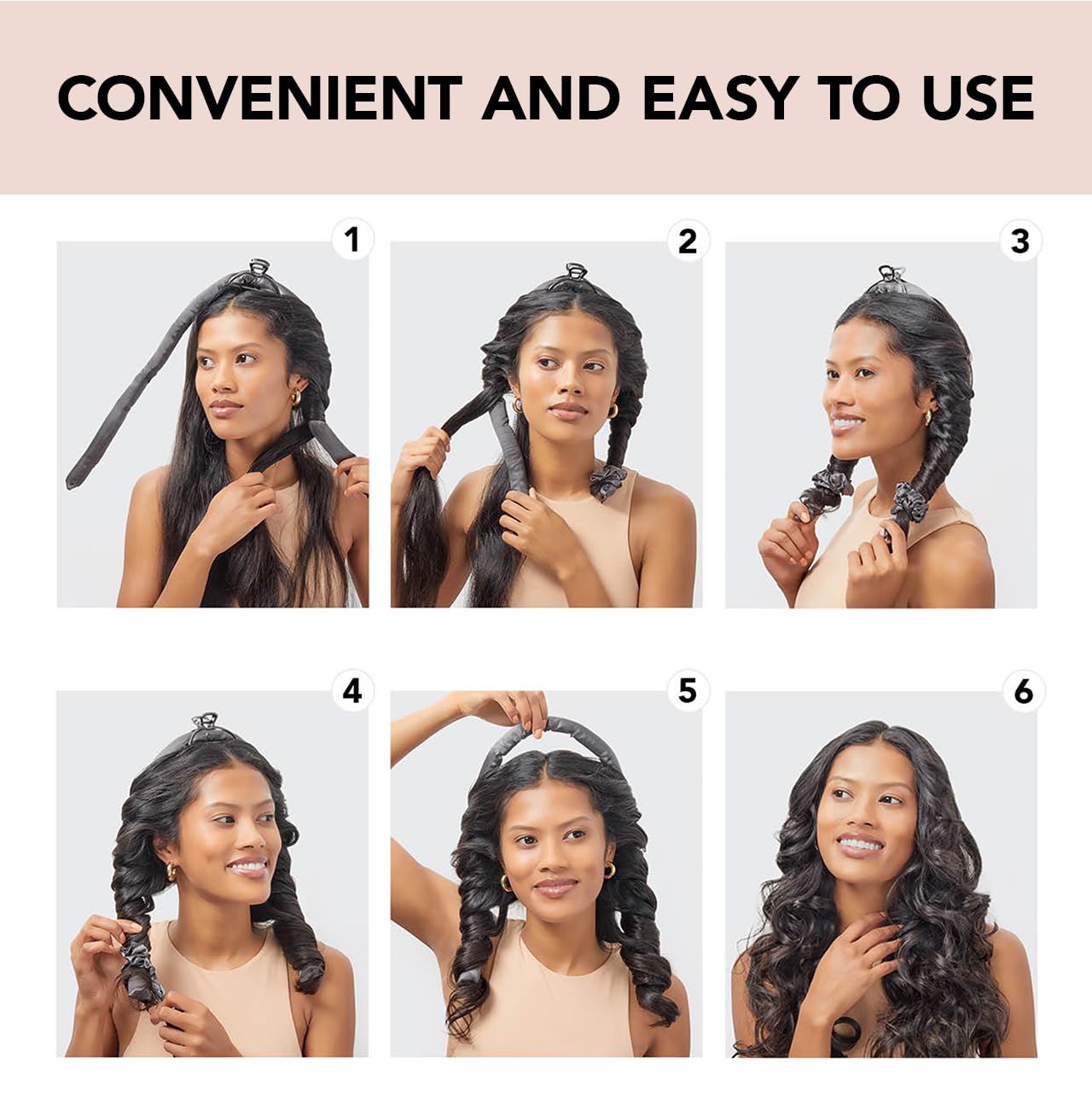 CONVENIENT AND EASY TO USE

1

2

3

4

5

6