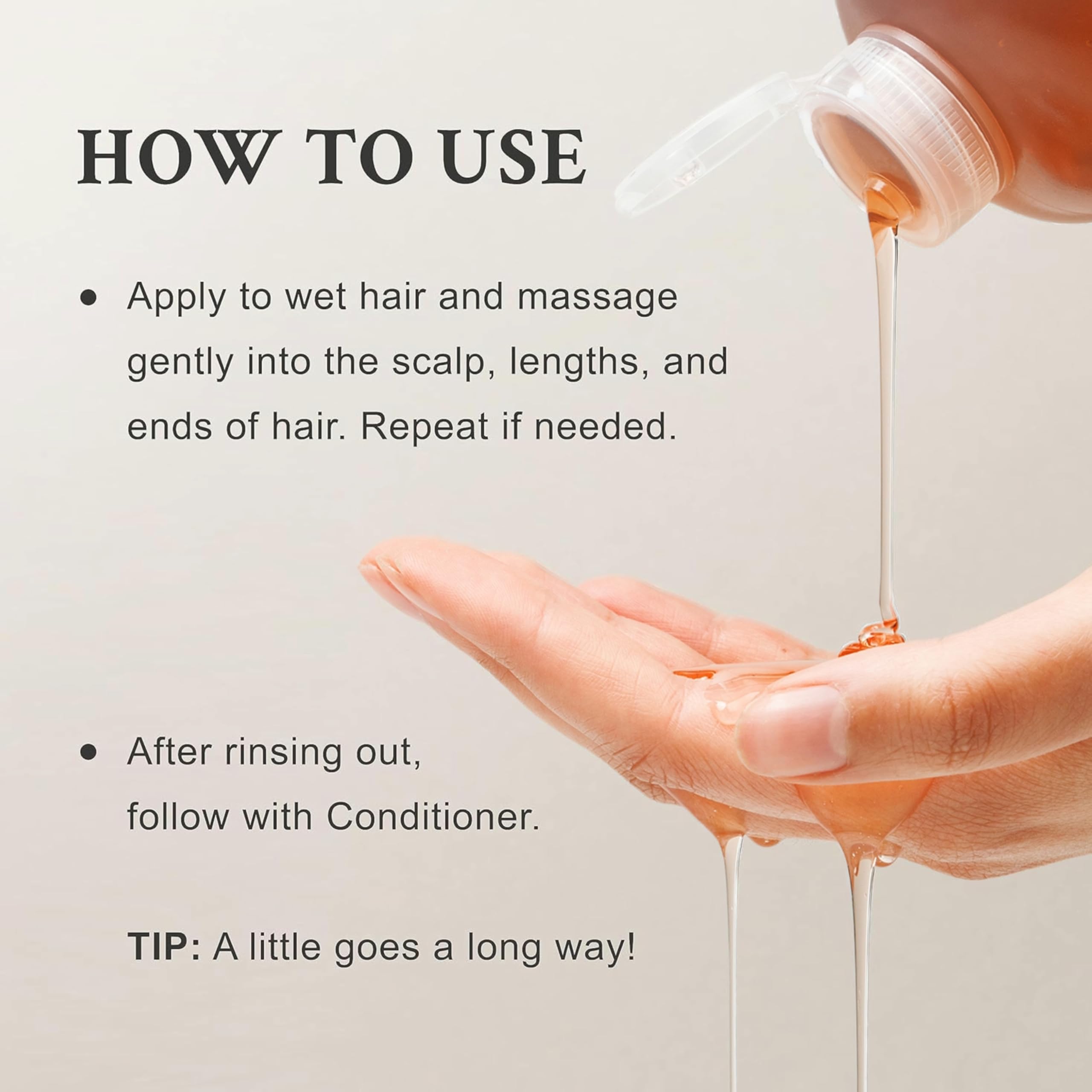 HOW TO USE

• Apply to wet hair and massage gently into the scalp, lengths, and ends of hair. Repeat if needed.

• After rinsing out, follow with Conditioner.

TIP: A little goes a long way!