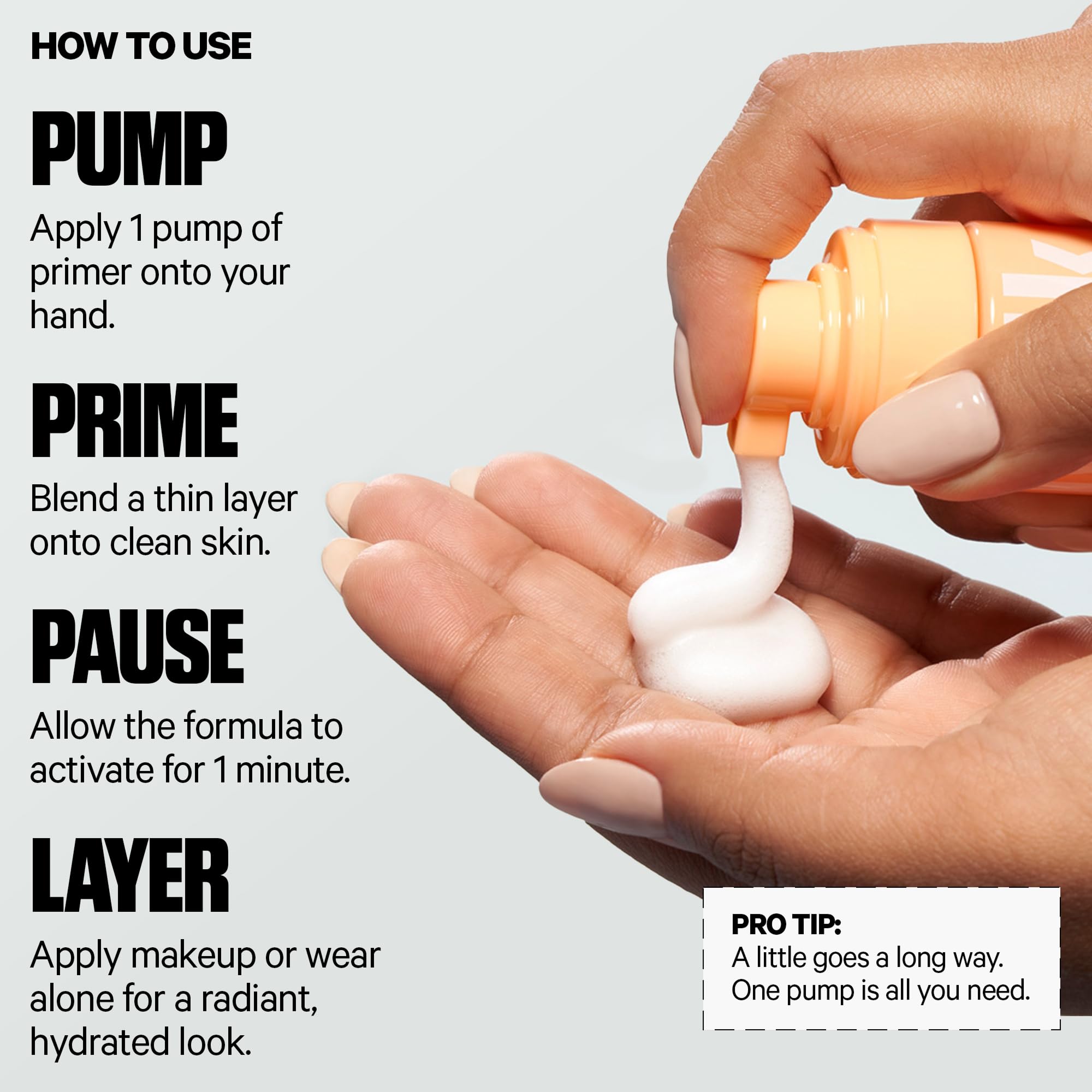 HOW TO USE

PUMP

Apply 1 pump of primer onto your hand.

PRIME

Blend a thin layer onto clean skin.

PAUSE

Allow the formula to activate for 1 minute.

LAYER

Apply makeup or wear alone for a radiant, hydrated look.

PRO TIP:
A little goes a long way. One pump is all you need.