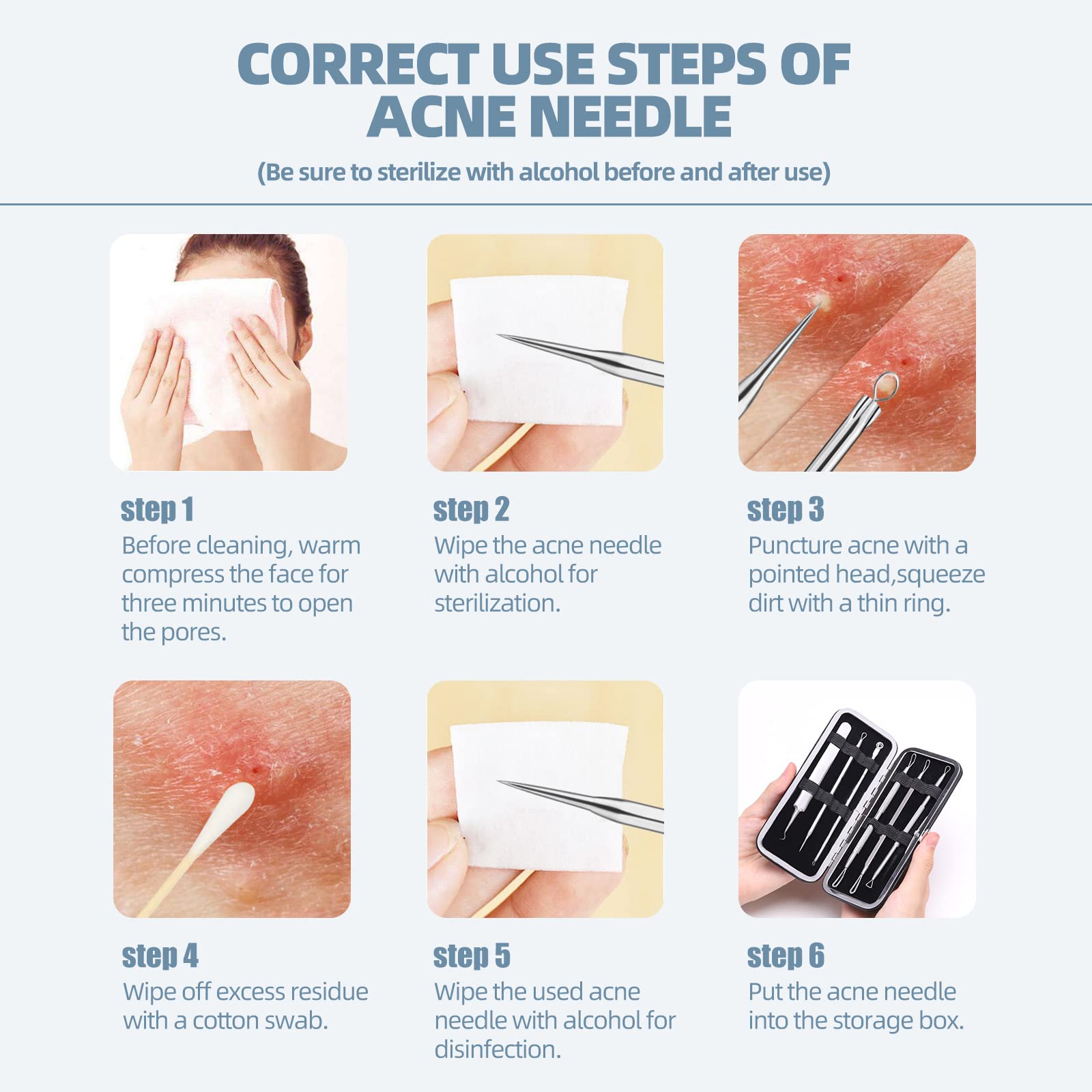 CORRECT USE STEPS OF ACNE NEEDLE

(Be sure to sterilize with alcohol before and after use)

step 1
Before cleaning, warm compress the face for three minutes to open the pores.

step 2
Wipe the acne needle with alcohol for sterilization.

step 3
Puncture acne with a pointed head,squeeze dirt with a thin ring.

step 4
Wipe off excess residue with a cotton swab.

step 5
Wipe the used acne needle with alcohol for disinfection.

step 6
Put the acne needle into the storage box.