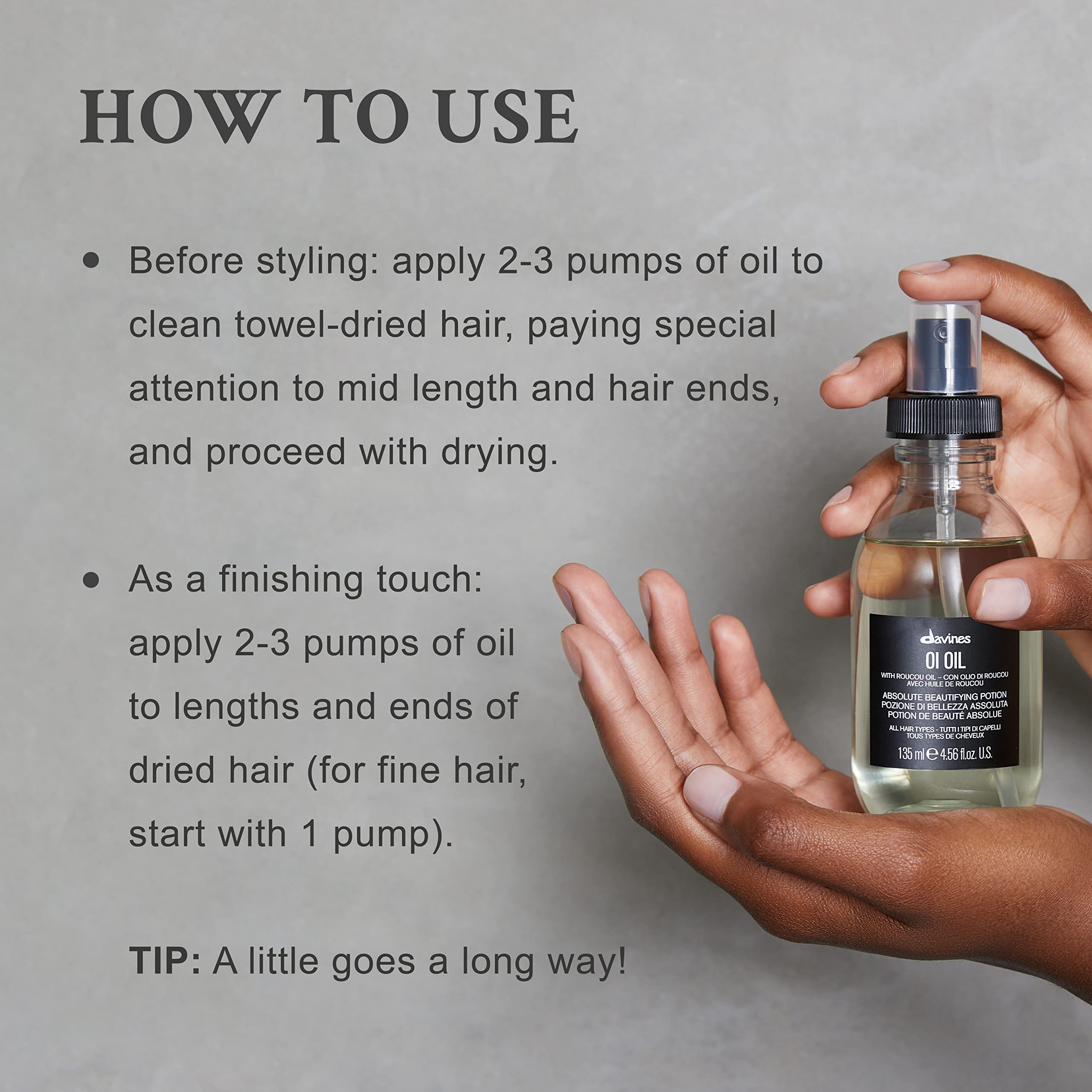 HOW TO USE

• Before styling: apply 2-3 pumps of oil to clean towel-dried hair, paying special attention to mid length and hair ends, and proceed with drying.

• As a finishing touch: apply 2-3 pumps of oil to lengths and ends of dried hair (for fine hair, start with 1 pump).

TIP: A little goes a long way!

davines
OI OIL
WITH ROUCOU OIL – CON OLIO DI ROUCOU
AVEC HUILE DE ROUCOU
ABSOLUTE BEAUTIFYING POTION
POZIONE DI BELLEZZA ASSOLUTA
POTION DE BEAUTÉ ABSOLUE
ALL HAIR TYPES - TUTTI I TIPI DI CAPELLI
TOUS TYPES DE CHEVEUX
135 ml ℮ 4.56 fl.oz. U.S.