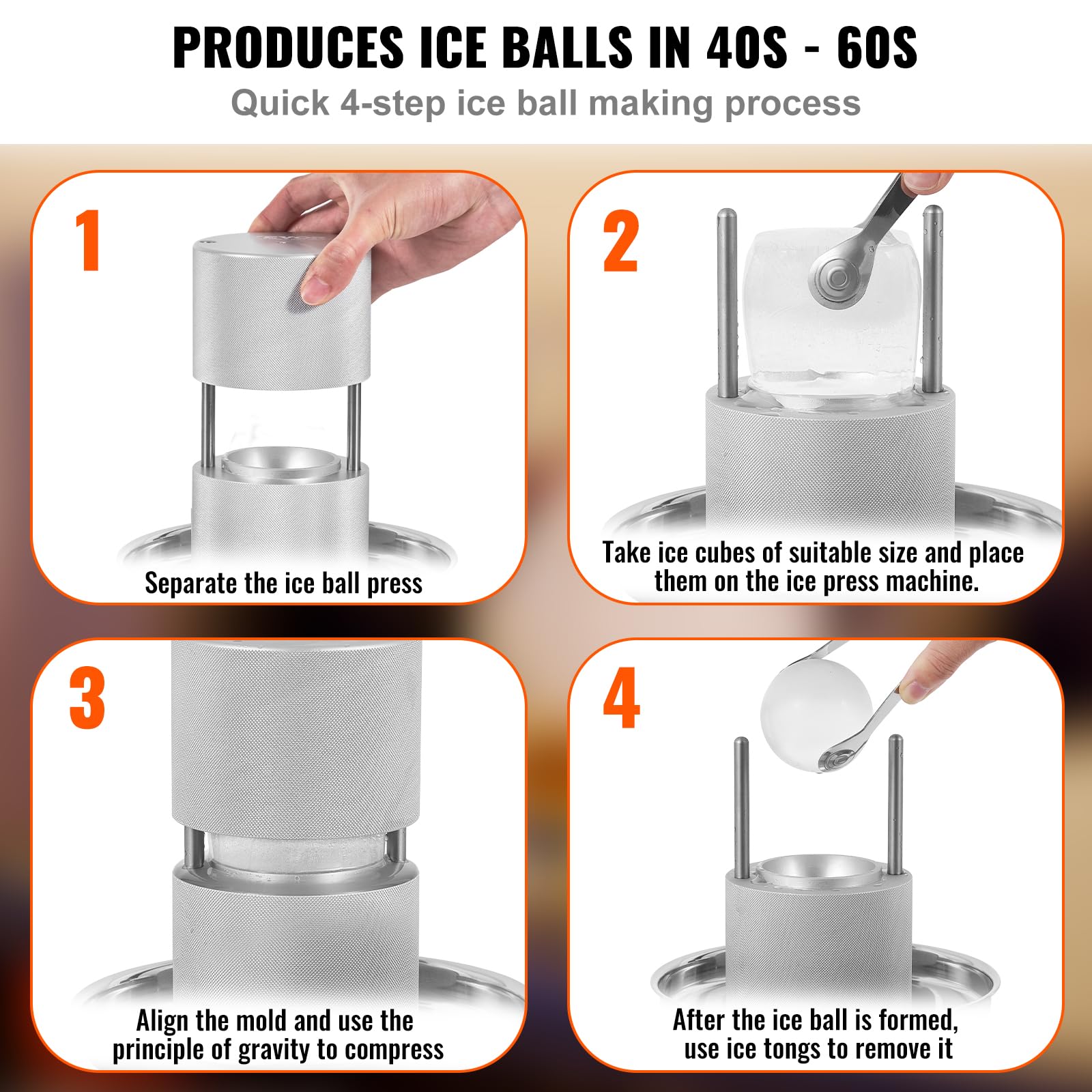 PRODUCES ICE BALLS IN 40S - 60S

Quick 4-step ice ball making process

1

Separate the ice ball press

2

Take ice cubes of suitable size and place them on the ice press machine.

3

Align the mold and use the principle of gravity to compress

4

After the ice ball is formed, use ice tongs to remove it