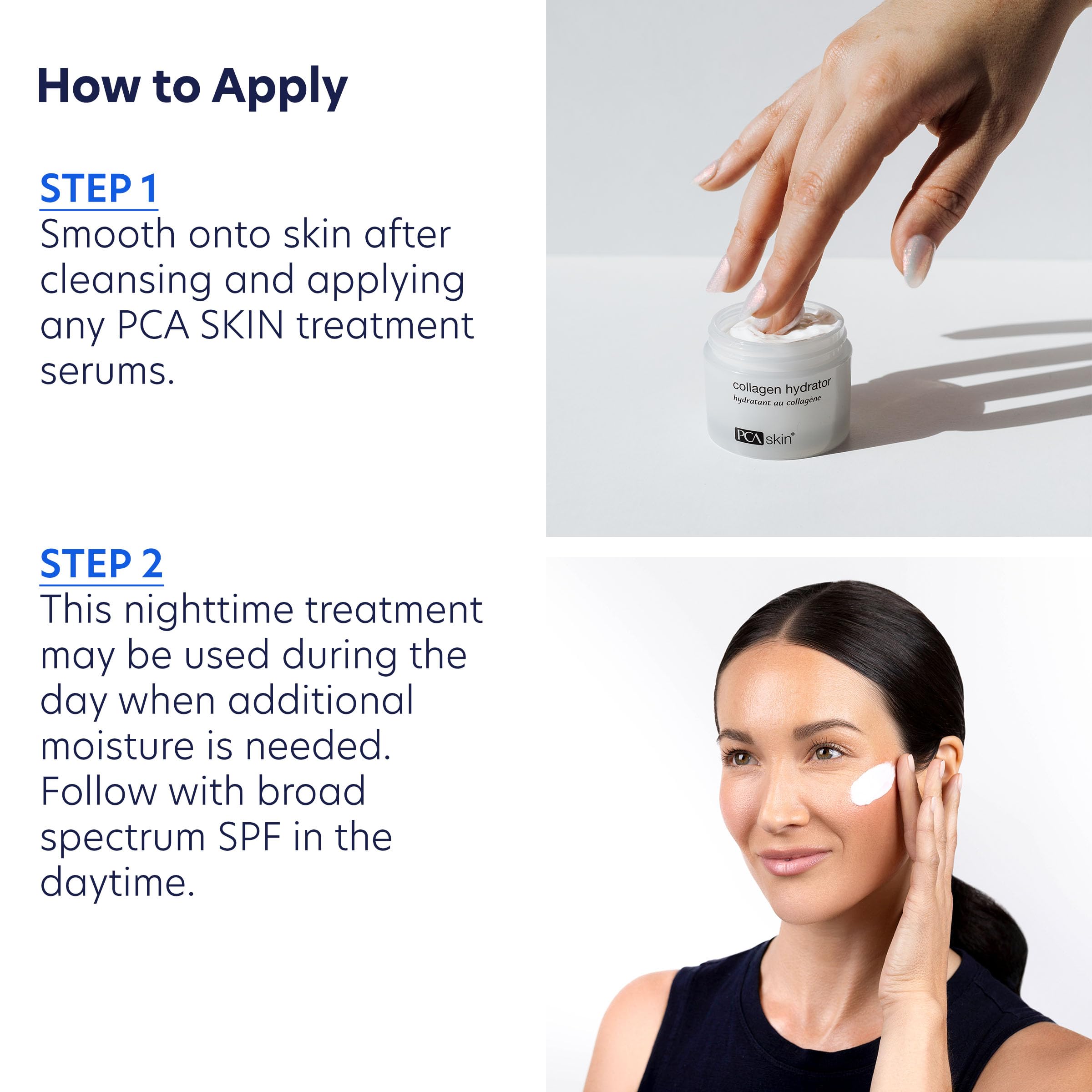 How to Apply

STEP 1
Smooth onto skin after cleansing and applying any PCA SKIN treatment serums.

collagen hydrator
hydratant au collagène
PCA skin®

STEP 2
This nighttime treatment may be used during the day when additional moisture is needed. Follow with broad spectrum SPF in the daytime.