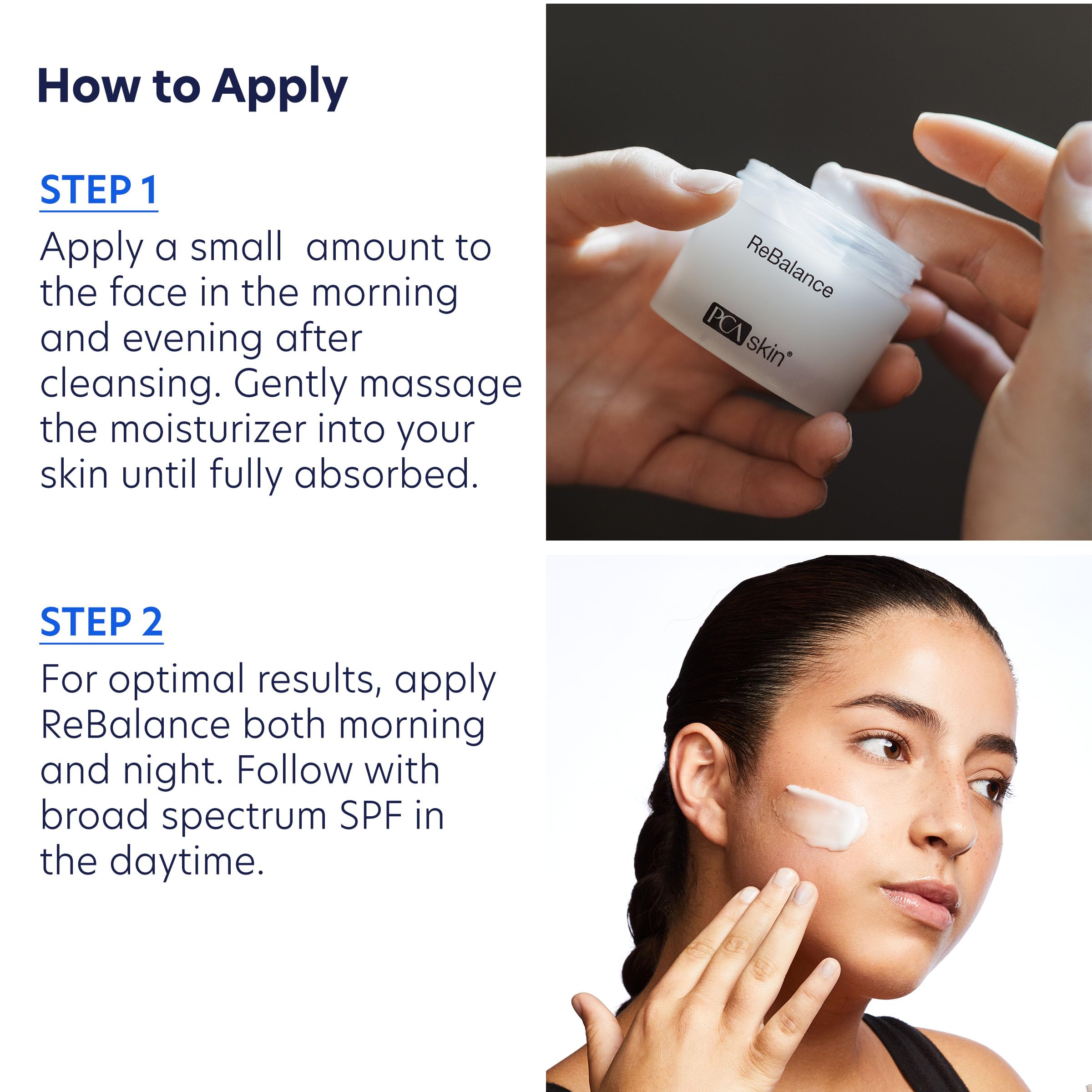 How to Apply

STEP 1
Apply a small amount to the face in the morning and evening after cleansing. Gently massage the moisturizer into your skin until fully absorbed.

ReBalance
PCA skin®

STEP 2
For optimal results, apply ReBalance both morning and night. Follow with broad spectrum SPF in the daytime.