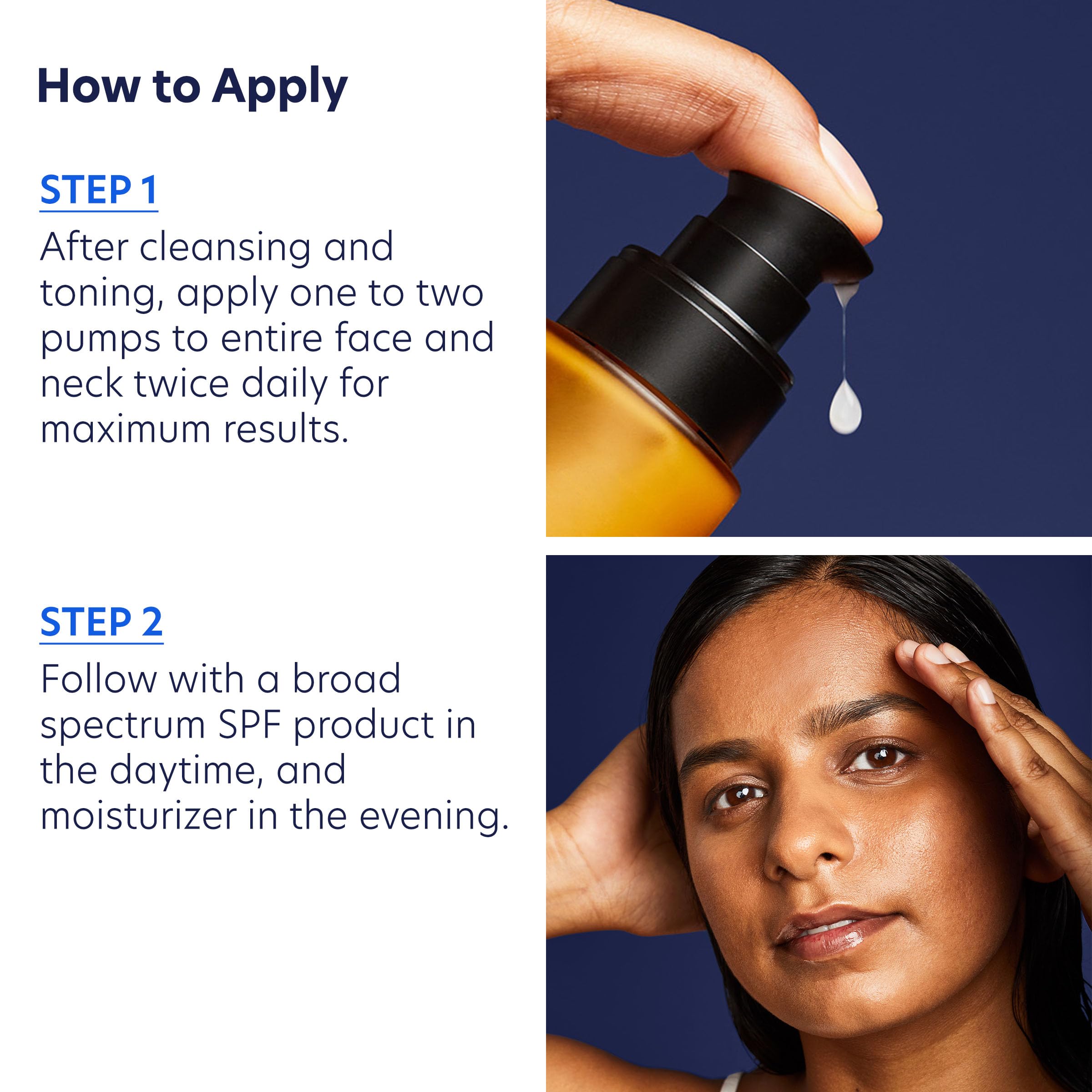 How to Apply

STEP 1

After cleansing and toning, apply one to two pumps to entire face and neck twice daily for maximum results.

STEP 2

Follow with a broad spectrum SPF product in the daytime, and moisturizer in the evening.