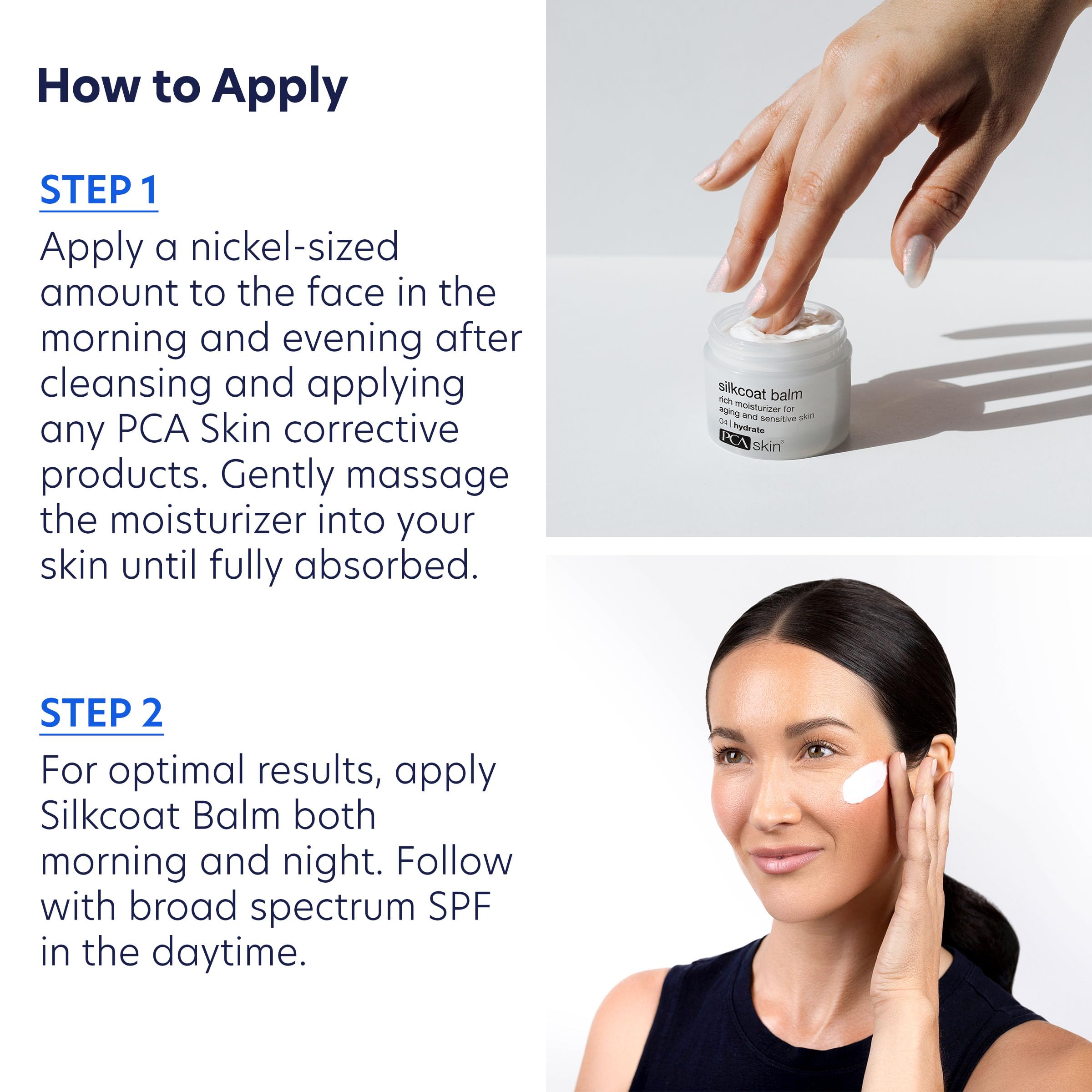 How to Apply

STEP 1

Apply a nickel-sized amount to the face in the morning and evening after cleansing and applying any PCA Skin corrective products. Gently massage the moisturizer into your skin until fully absorbed.

STEP 2

For optimal results, apply Silkcoat Balm both morning and night. Follow with broad spectrum SPF in the daytime.

silkcoat balm
rich moisturizer for aging and sensitive skin
04 | hydrate
PCA skin®