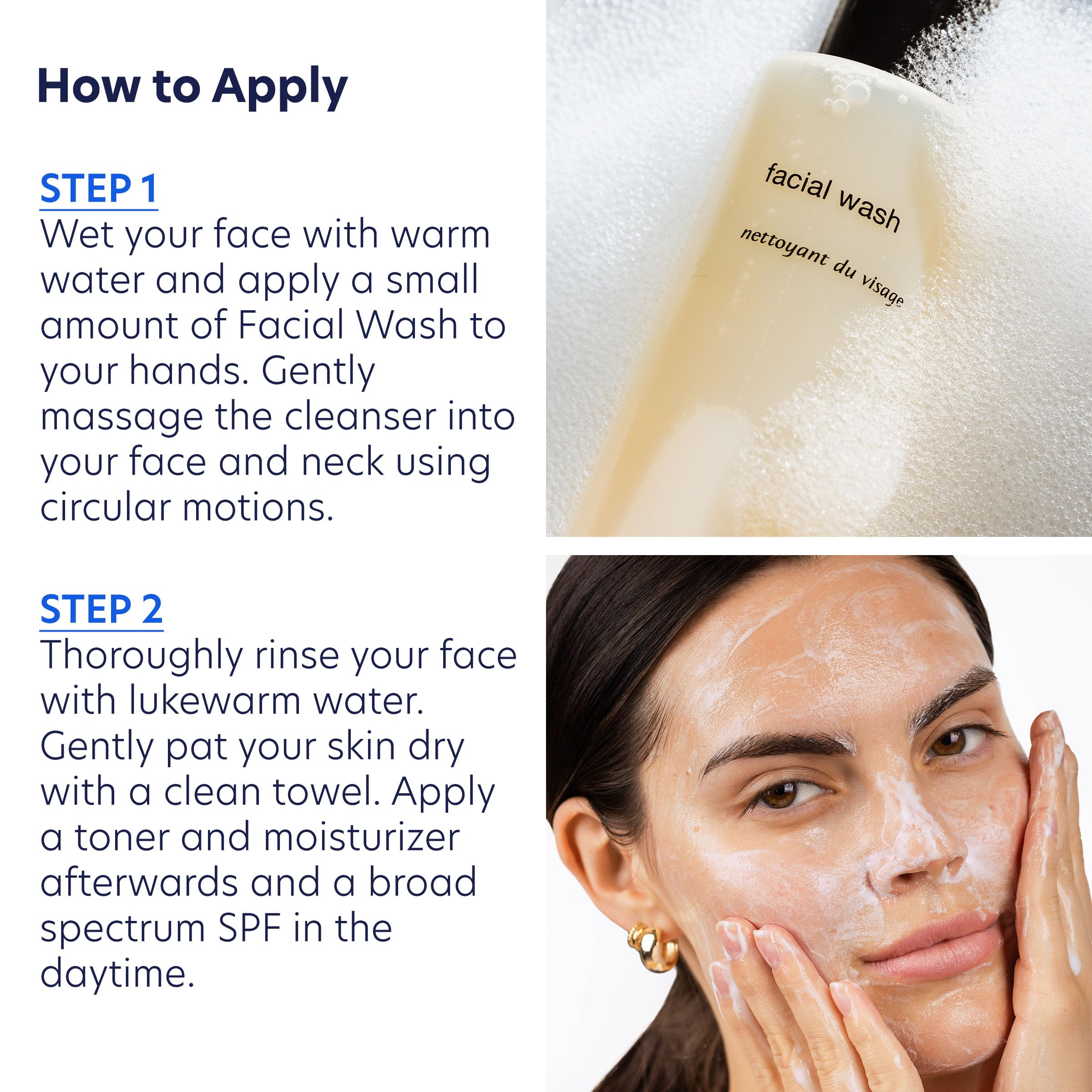 How to Apply

STEP 1
Wet your face with warm water and apply a small amount of Facial Wash to your hands. Gently massage the cleanser into your face and neck using circular motions.

STEP 2
Thoroughly rinse your face with lukewarm water. Gently pat your skin dry with a clean towel. Apply a toner and moisturizer afterwards and a broad spectrum SPF in the daytime.

facial wash
nettoyant du visage