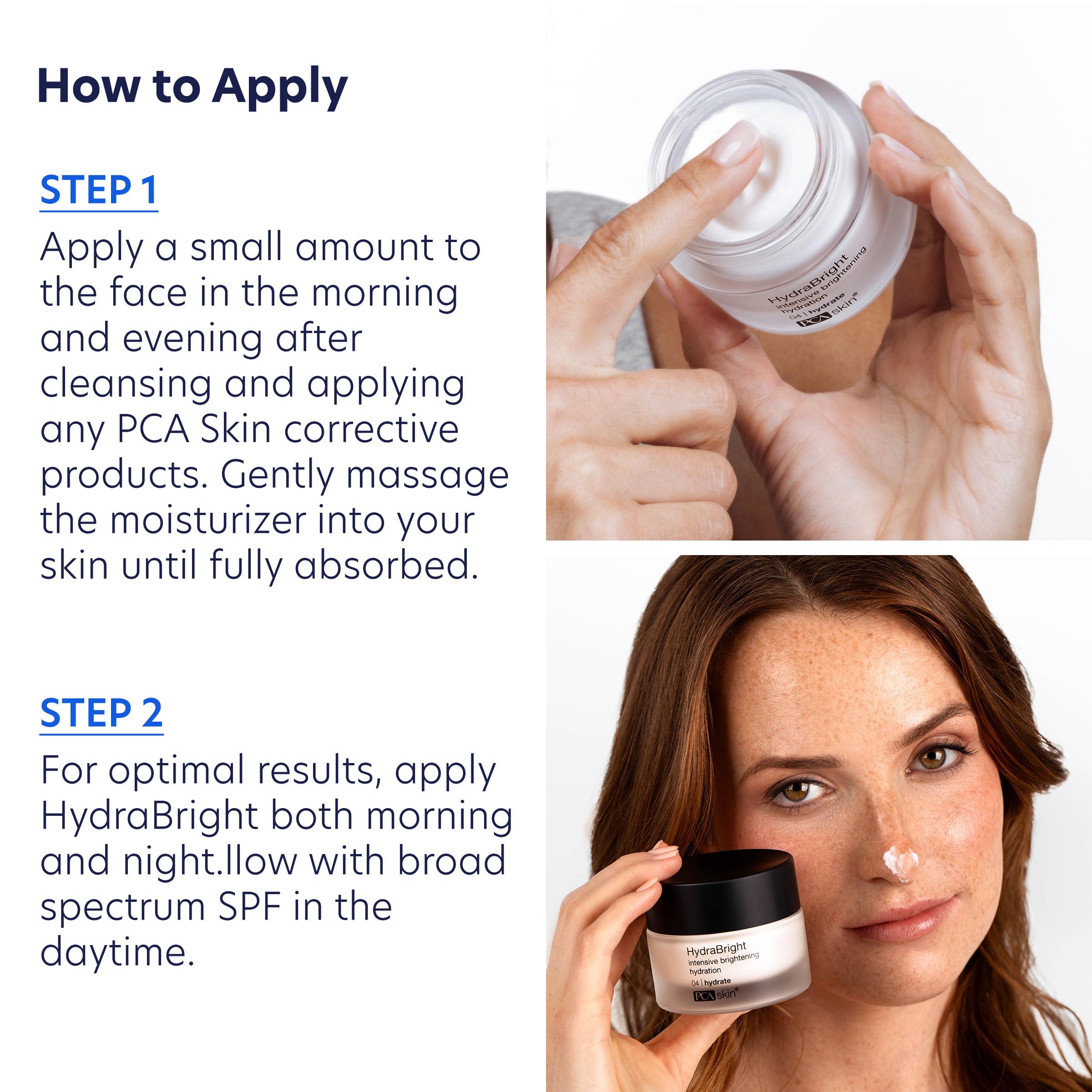 How to Apply

STEP 1

Apply a small amount to the face in the morning and evening after cleansing and applying any PCA Skin corrective products. Gently massage the moisturizer into your skin until fully absorbed.

STEP 2

For optimal results, apply HydraBright both morning and night.llow with broad spectrum SPF in the daytime.

HydraBright
intensive brightening hydration
04 | hydrate
PCA skin®

HydraBright
intensive brightening hydration
04 | hydrate
PCA skin®