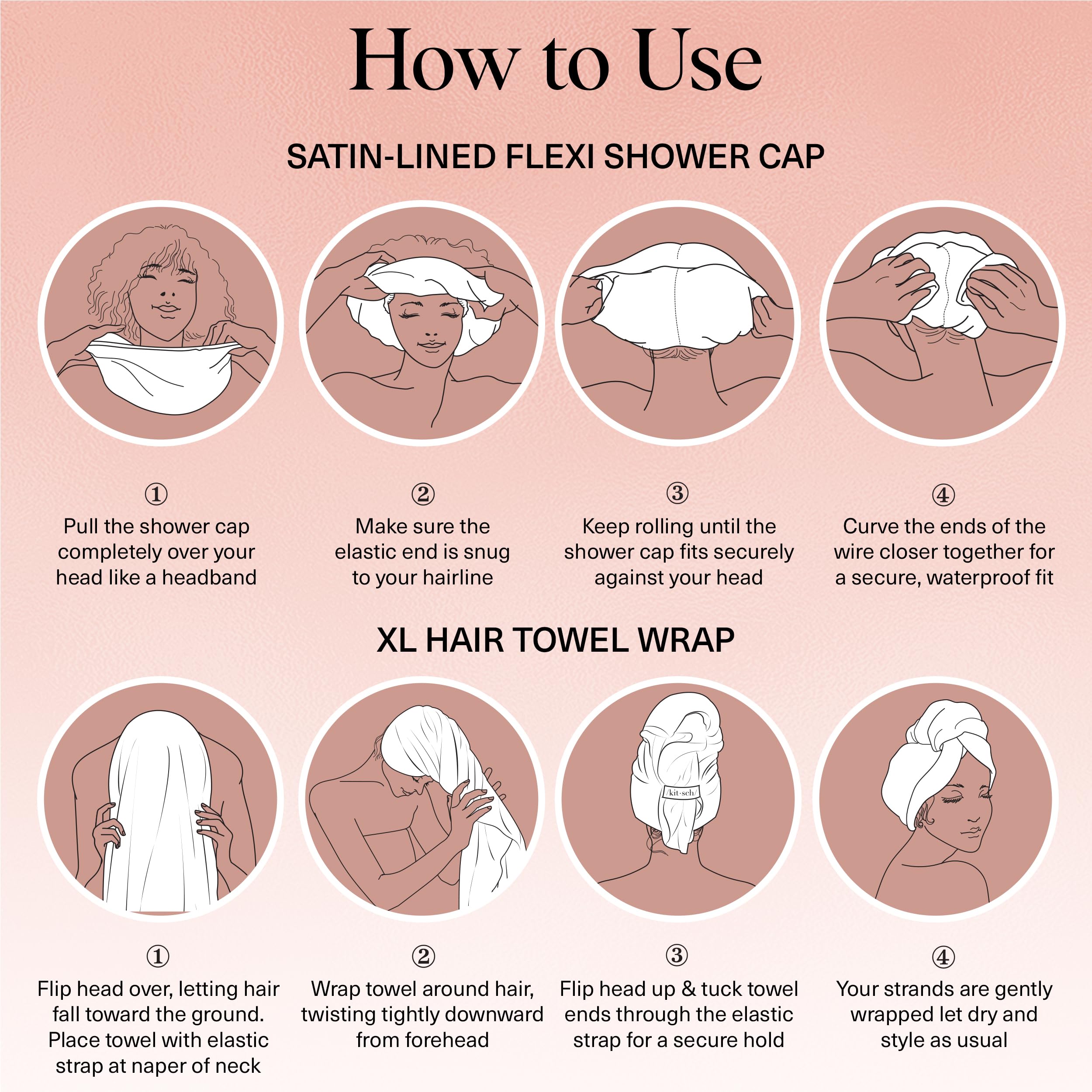 How to Use

SATIN-LINED FLEXI SHOWER CAP

①
Pull the shower cap completely over your head like a headband

②
Make sure the elastic end is snug to your hairline

③
Keep rolling until the shower cap fits securely against your head

④
Curve the ends of the wire closer together for a secure, waterproof fit

XL HAIR TOWEL WRAP

/kit·sch/

①
Flip head over, letting hair fall toward the ground. Place towel with elastic strap at naper of neck

②
Wrap towel around hair, twisting tightly downward from forehead

③
Flip head up & tuck towel ends through the elastic strap for a secure hold

④
Your strands are gently wrapped let dry and style as usual